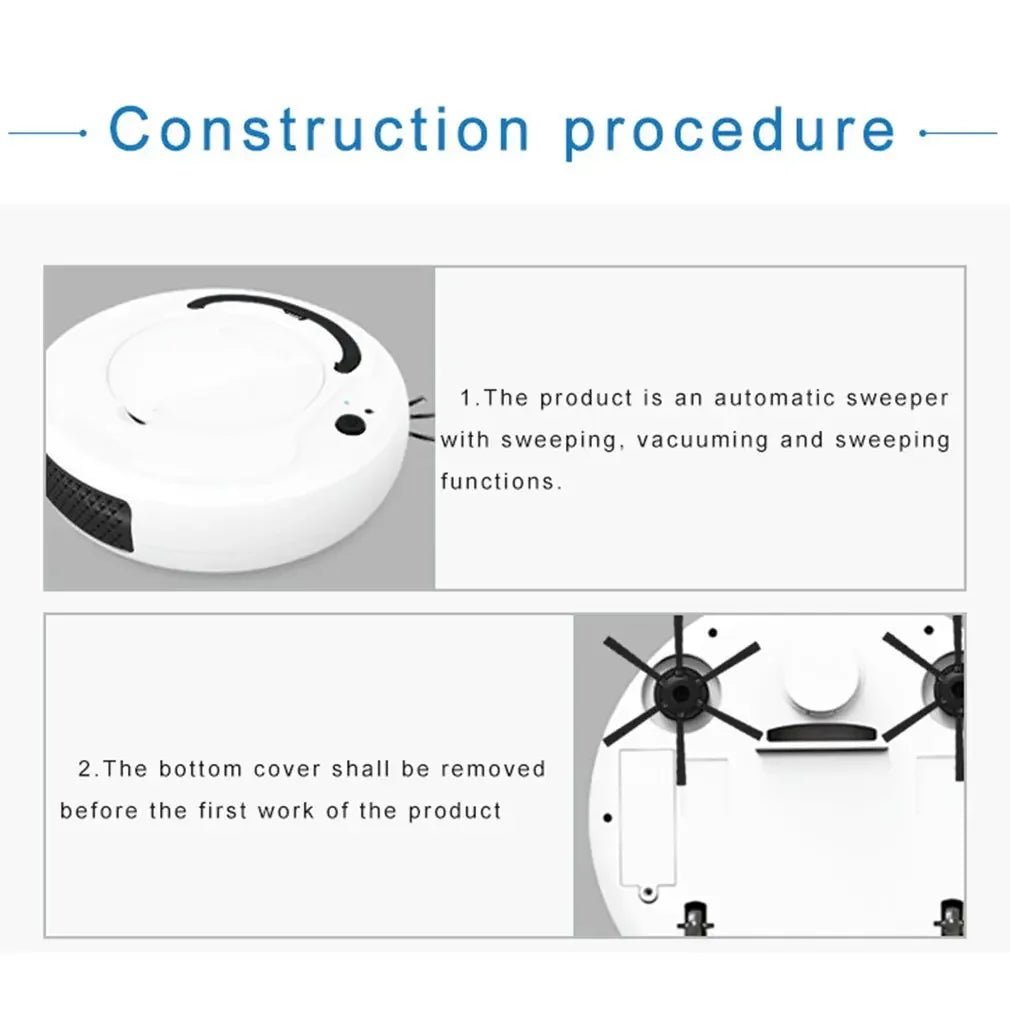 Construction procedure

1.The product is an automatic sweeper with sweeping, vacuuming and sweeping functions.

2.The bottom cover shall be removed before the first work of the product