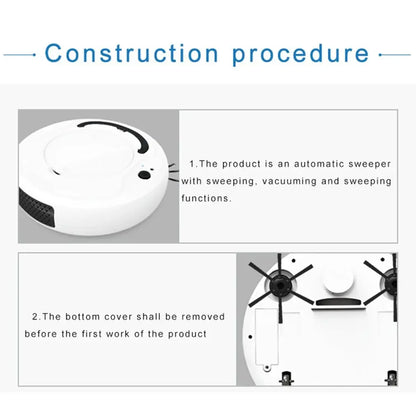 Construction procedure

1.The product is an automatic sweeper with sweeping, vacuuming and sweeping functions.

2.The bottom cover shall be removed before the first work of the product